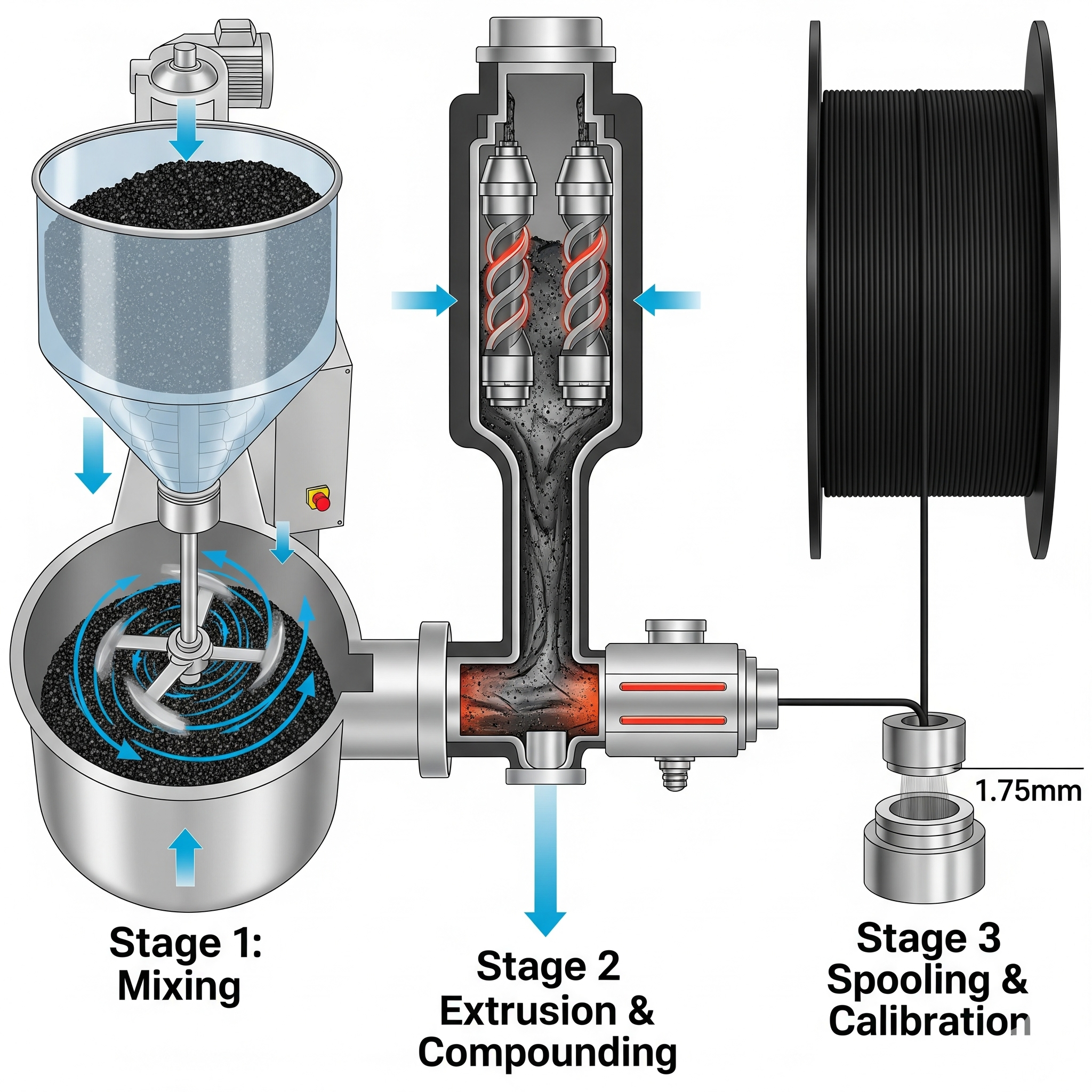 1.75mm

Stage 1:
Mixing

Stage 2
Extrusion &
Compounding

Stage 3
Spooling &
Calibration